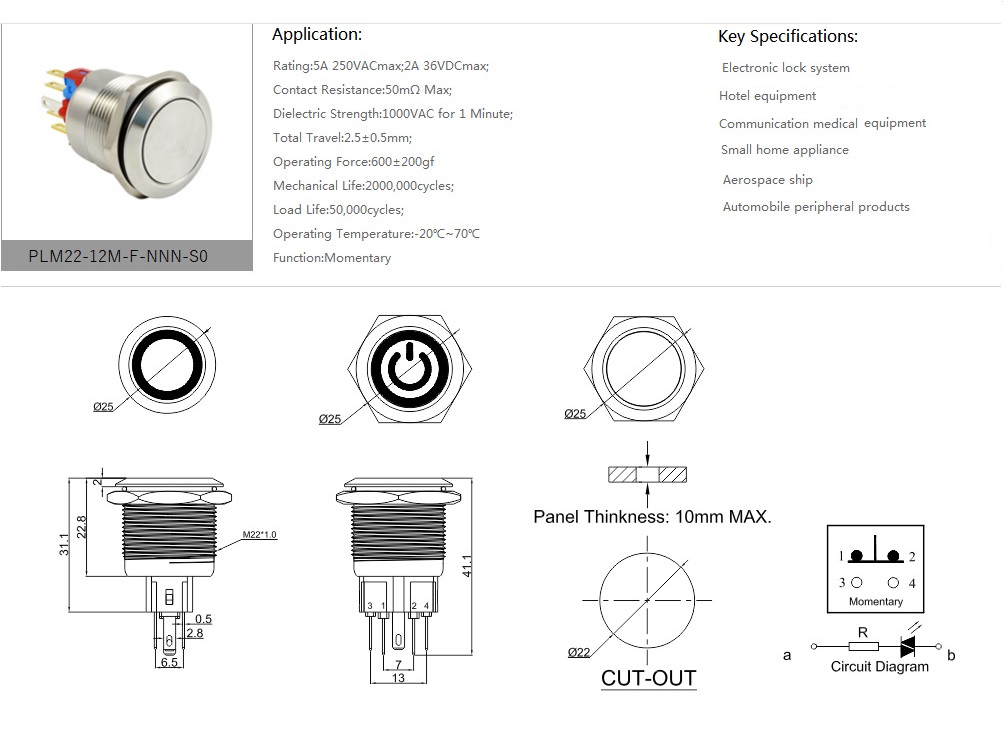 PLM22-12M-F-NNN-S0

Application:

Rating:5A 250VACmax;2A 36VDCmax;

Contact Resistance:50mΩ Max;

Dielectric Strength:1000VAC for 1 Minute;

Total Travel:2.5±0.5mm;

Operating Force:600±200gf

Mechanical Life:2000,000cycles;

Load Life:50,000cycles;

Operating Temperature:-20℃~70℃

Function:Momentary

Key Specifications:

Electronic lock system

Hotel equipment

Communication medical equipment

Small home appliance

Aerospace ship

Automobile peripheral products

Ø25

Ø25

Ø25

2

22.8

31.1

M22*1.0

0.5

2.8

6.5

3 1 2 4

41.1

7

13

Panel Thinkness: 10mm MAX.

Ø22

CUT-OUT

1 2
3 4
Momentary

R
a b
Circuit Diagram